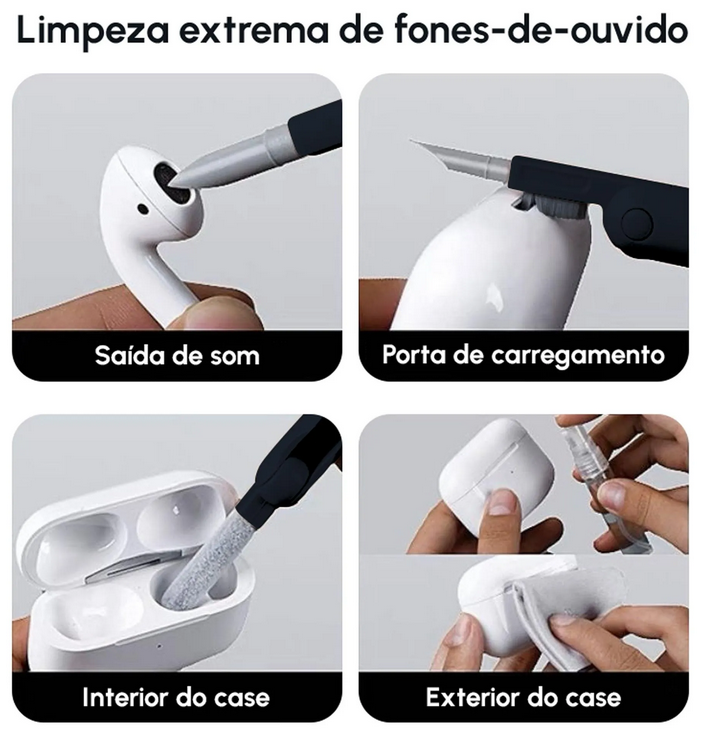 Limpeza extrema de fones-de-ouvido

Saída de som

Porta de carregamento

Interior do case

Exterior do case